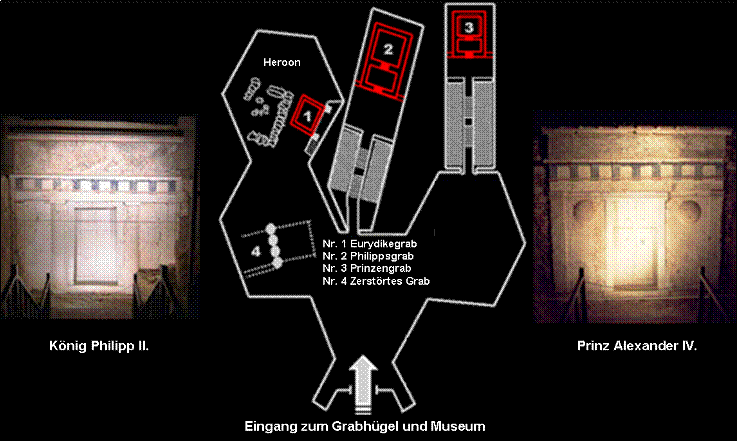 Heroon

1

2

3

4

Nr. 1 Eurydikegrab
Nr. 2 Philippsgrab
Nr. 3 Prinzengrab
Nr. 4 Zerstörtes Grab

König Philipp II.

Prinz Alexander IV.

Eingang zum Grabhügel und Museum